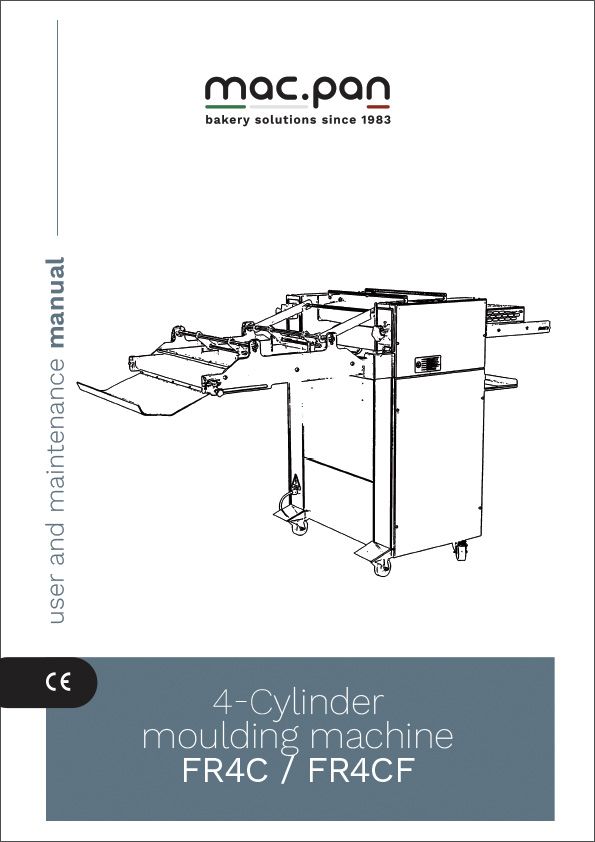 mac.pan
bakery solutions since 1983

user and maintenance manual

CE

4-Cylinder
moulding machine
FR4C / FR4CF