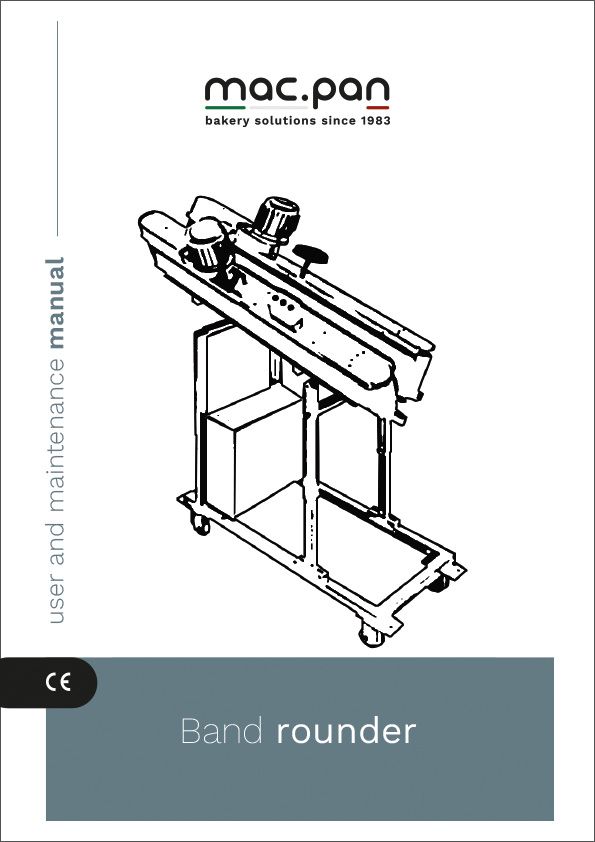 mac.pan
bakery solutions since 1983

user and maintenance manual

CE

Band rounder