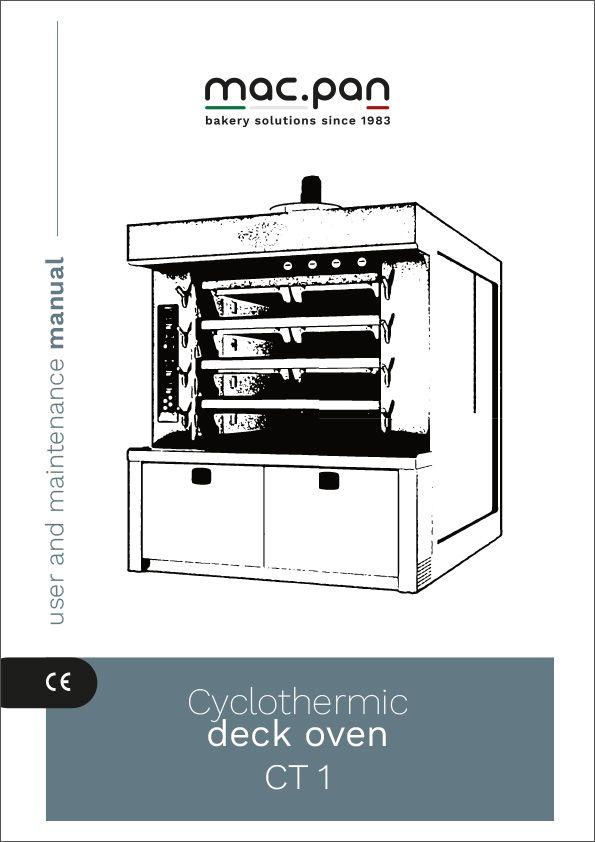 mac.pan
bakery solutions since 1983

user and maintenance manual

CE

Cyclothermic
deck oven
CT 1