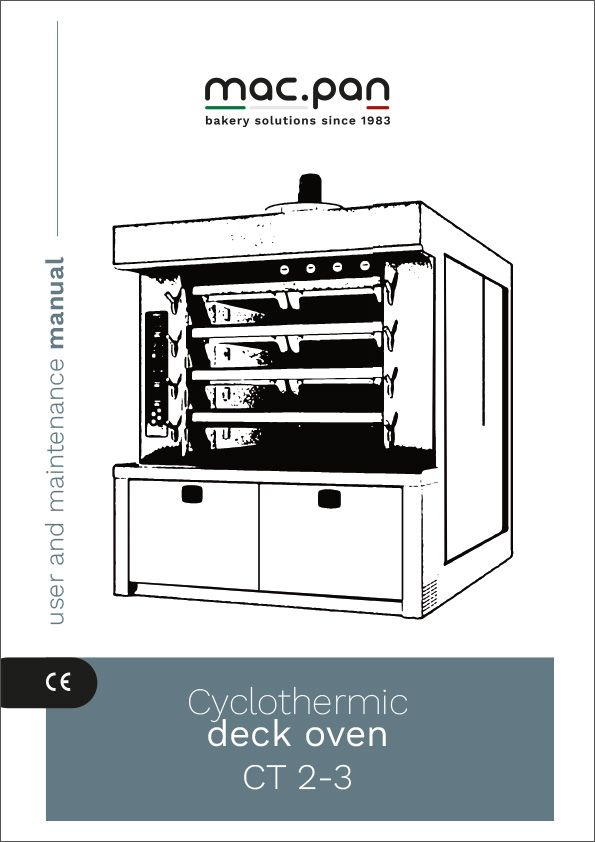 mac.pan
bakery solutions since 1983

user and maintenance manual

CE

Cyclothermic
deck oven
CT 2-3